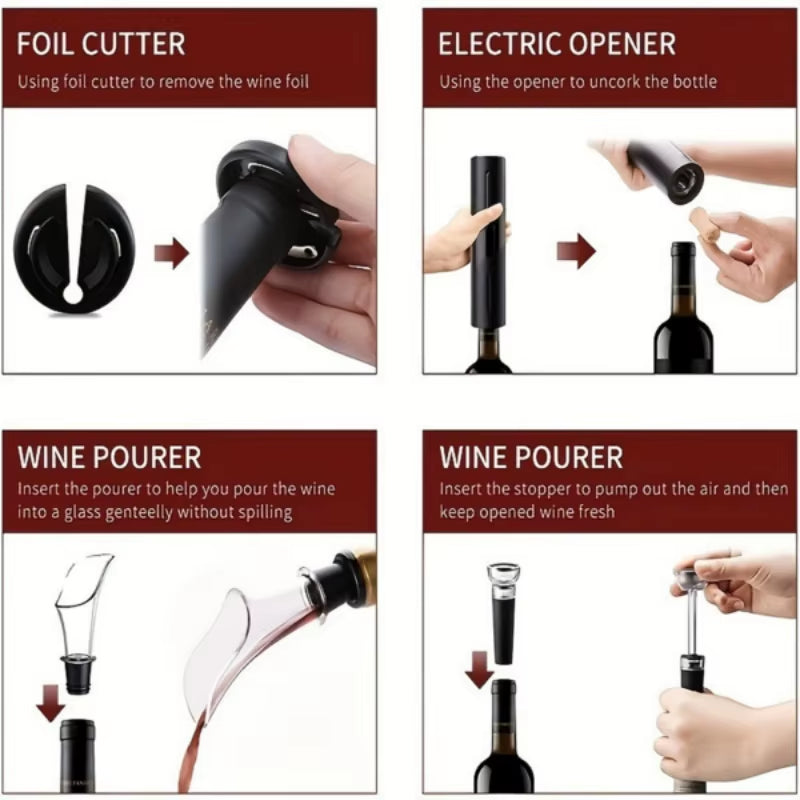 FOIL CUTTER
Using foil cutter to remove the wine foil

ELECTRIC OPENER
Using the opener to uncork the bottle

WINE POURER
Insert the pourer to help you pour the wine into a glass genteelly without spilling

WINE POURER
Insert the stopper to pump out the air and then keep opened wine fresh